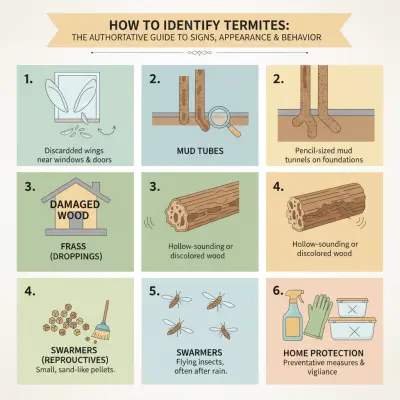 HOW TO IDENTIFY TERMITES:
THE AUTHORTATIVE GUIDE TO SIGNS, APPEARANCE & BEHAVIOR

1.
Discardded wings near windows & doors

2.
MUD TUBES

2.
Pencil-sized mud tunnels on foundations

3.
DAMAGED WOOD
FRASS (DROPPINGS)

3.
Hollow-sounding or discolored wood

4.
Hollow-sounding or discolored wood

4.
SWARMERS (REPROUCTIVES)
Small, sand-like pellets.

5.
SWARMERS
Flying insects, often after rain.

6.
HOME PROTECTION
Preventative measures & vigilance